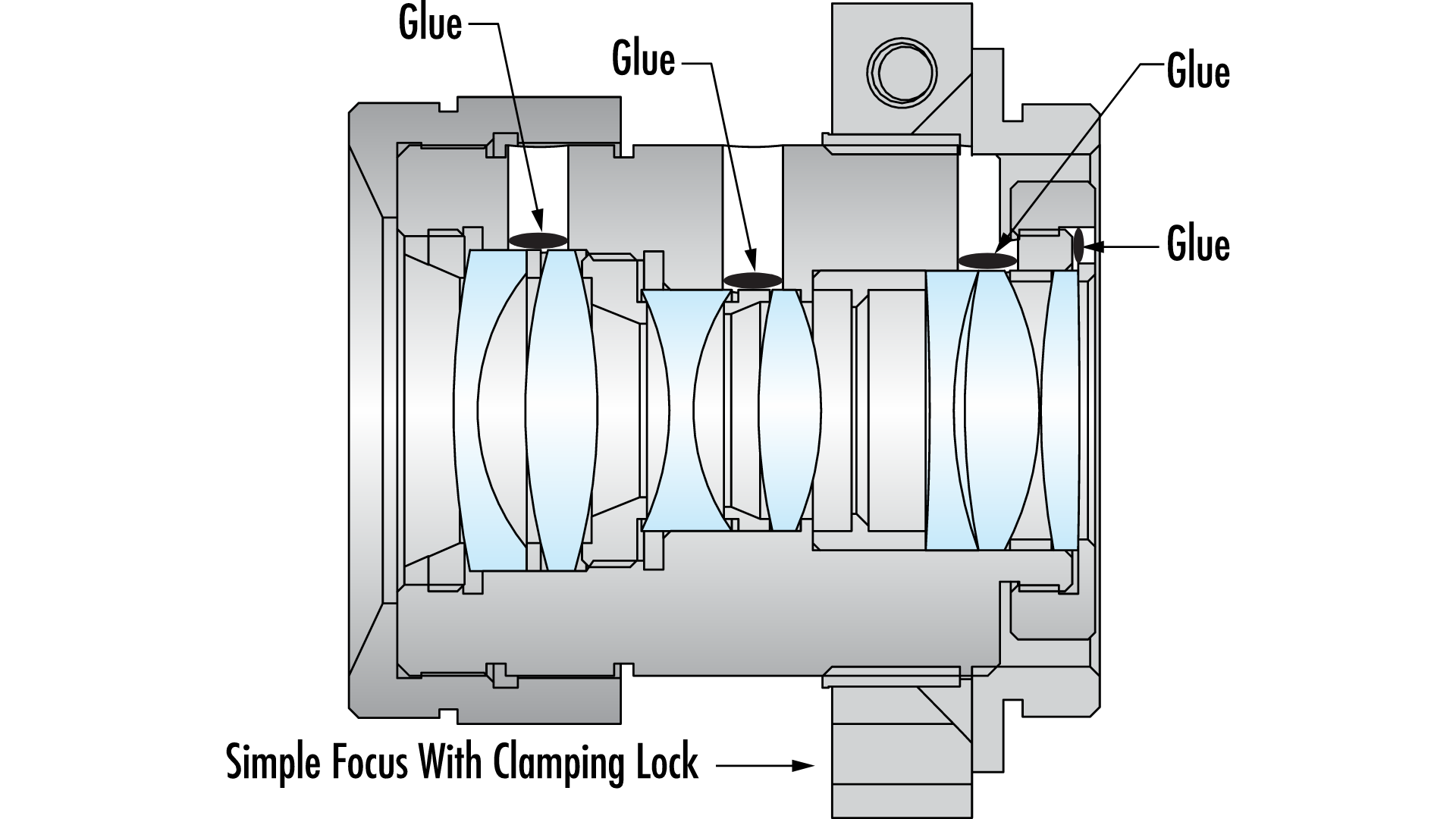 Glue

Glue

Glue

Glue

Simple Focus With Clamping Lock